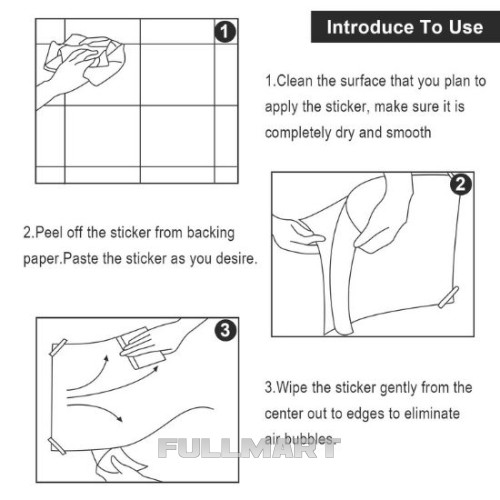 Introduce To Use

1

1.Clean the surface that you plan to apply the sticker, make sure it is completely dry and smooth

2

2.Peel off the sticker from backing paper.Paste the sticker as you desire.

3

3.Wipe the sticker gently from the center out to edges to eliminate air bubbles.

FULLMART